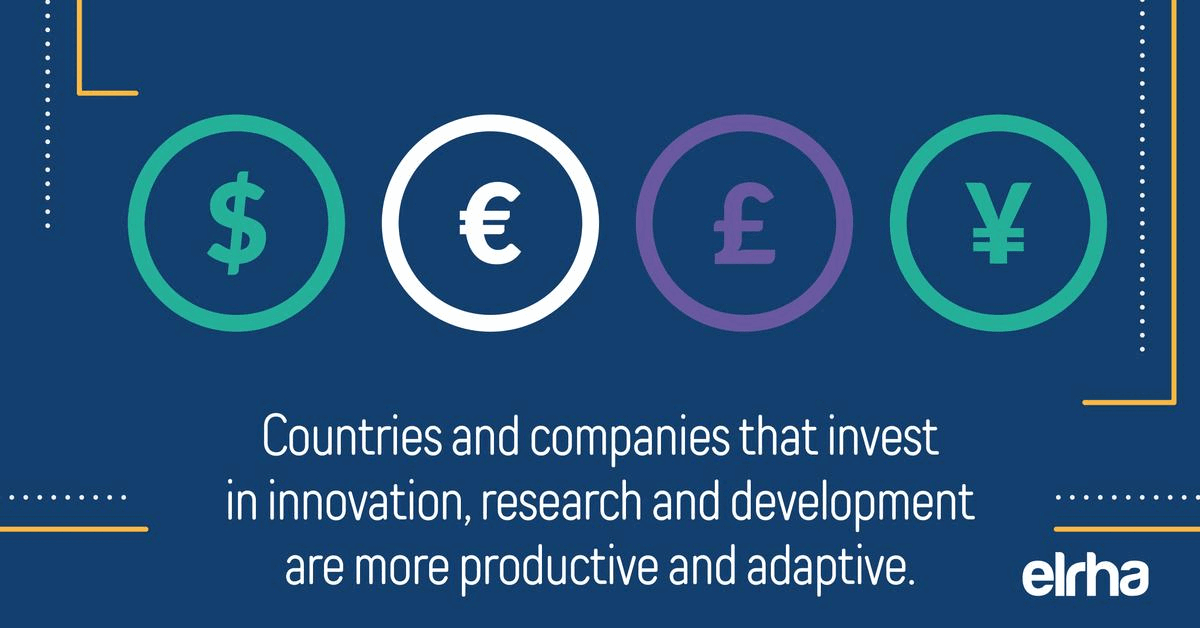 $ € £ ¥

Countries and companies that invest in innovation, research and development are more productive and adaptive.

elrha