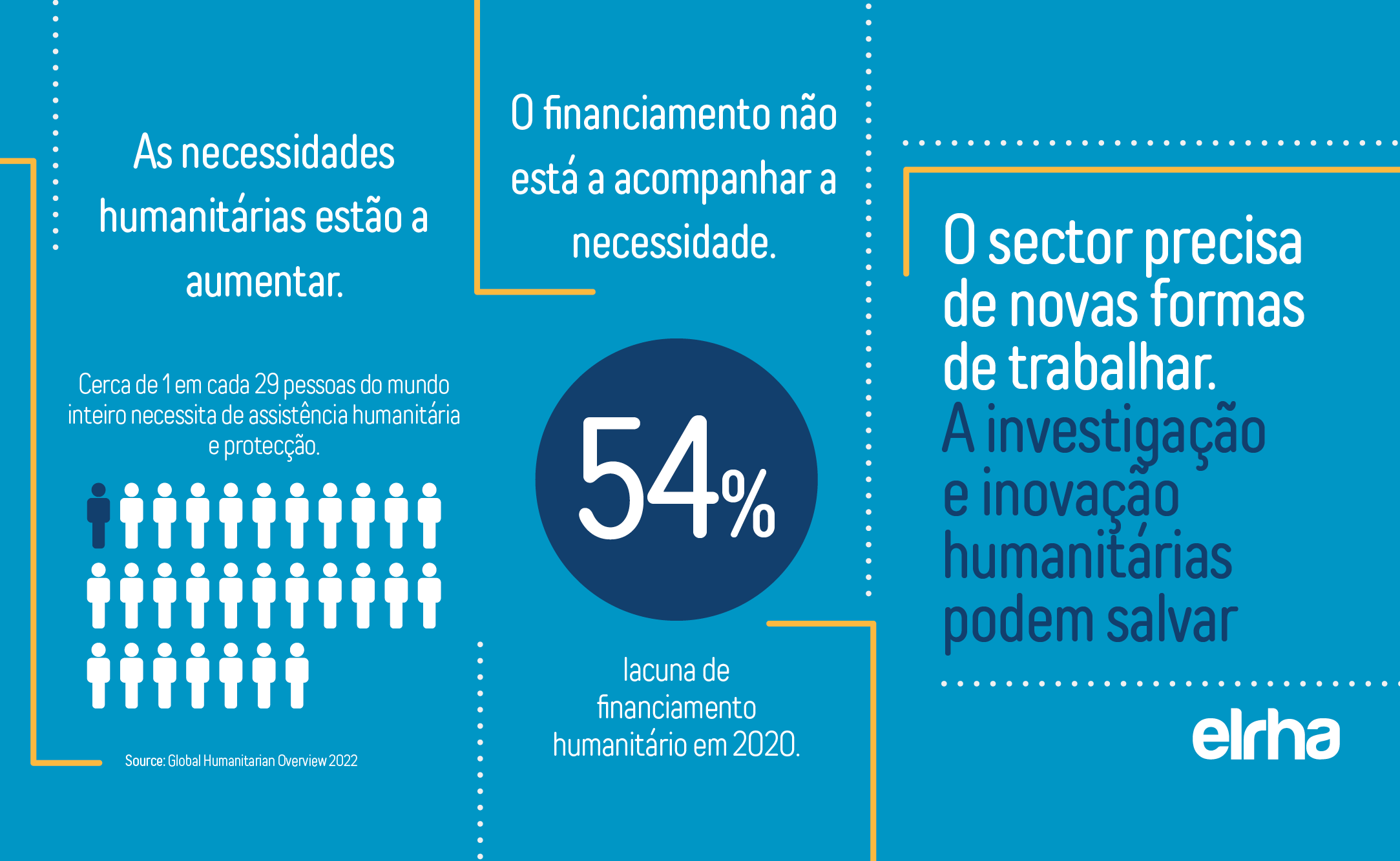 As necessidades humanitárias estão a aumentar.

Cerca de 1 em cada 29 pessoas do mundo inteiro necessita de assistência humanitária e protecção.

Source: Global Humanitarian Overview 2022

O financiamento não está a acompanhar a necessidade.

54%

lacuna de financiamento humanitário em 2020.

O sector precisa de novas formas de trabalhar. A investigação e inovação humanitárias podem salvar

elrha