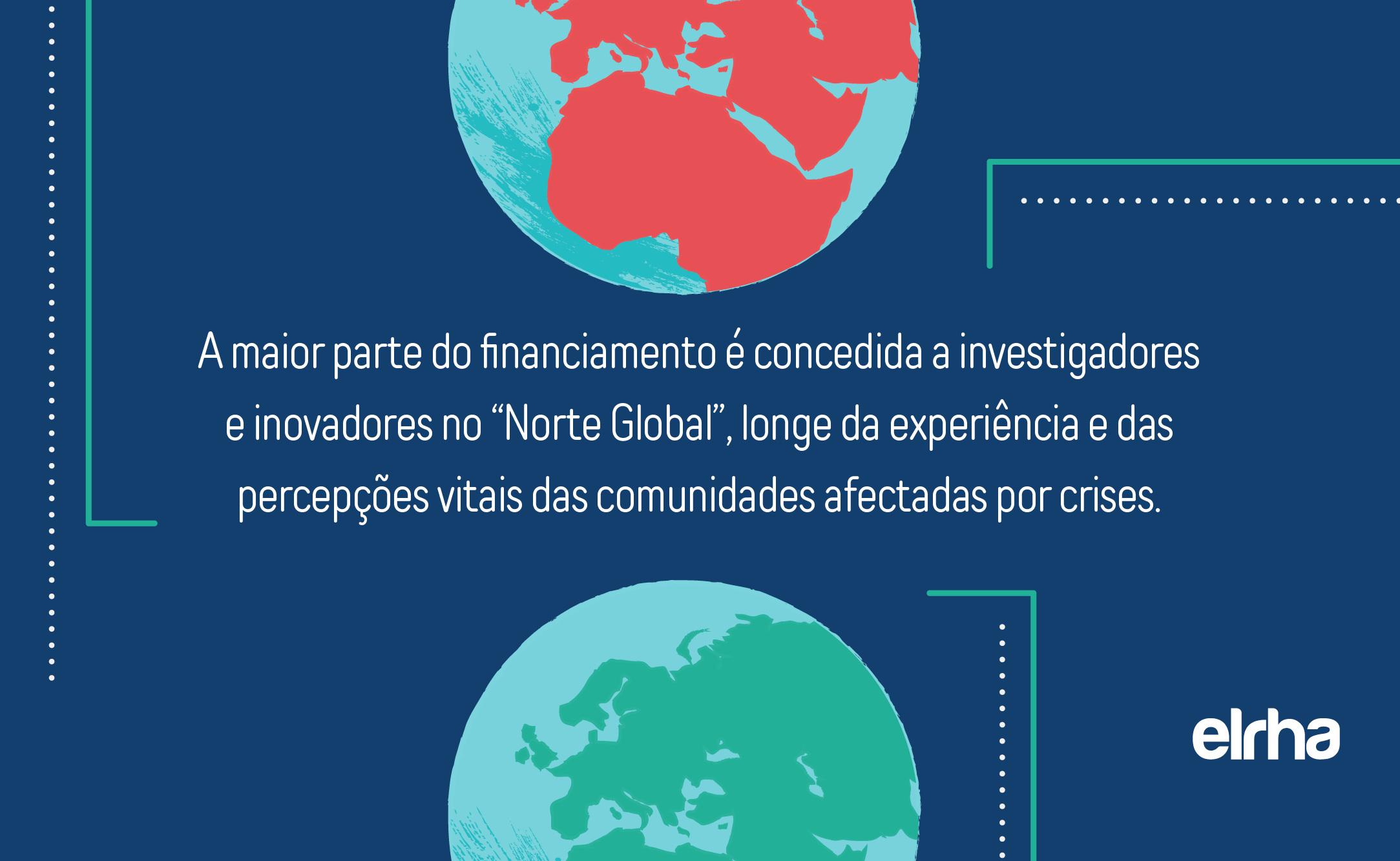 A maior parte do financiamento é concedida a investigadores e inovadores no “Norte Global”, longe da experiência e das percepções vitais das comunidades afectadas por crises.

elrha