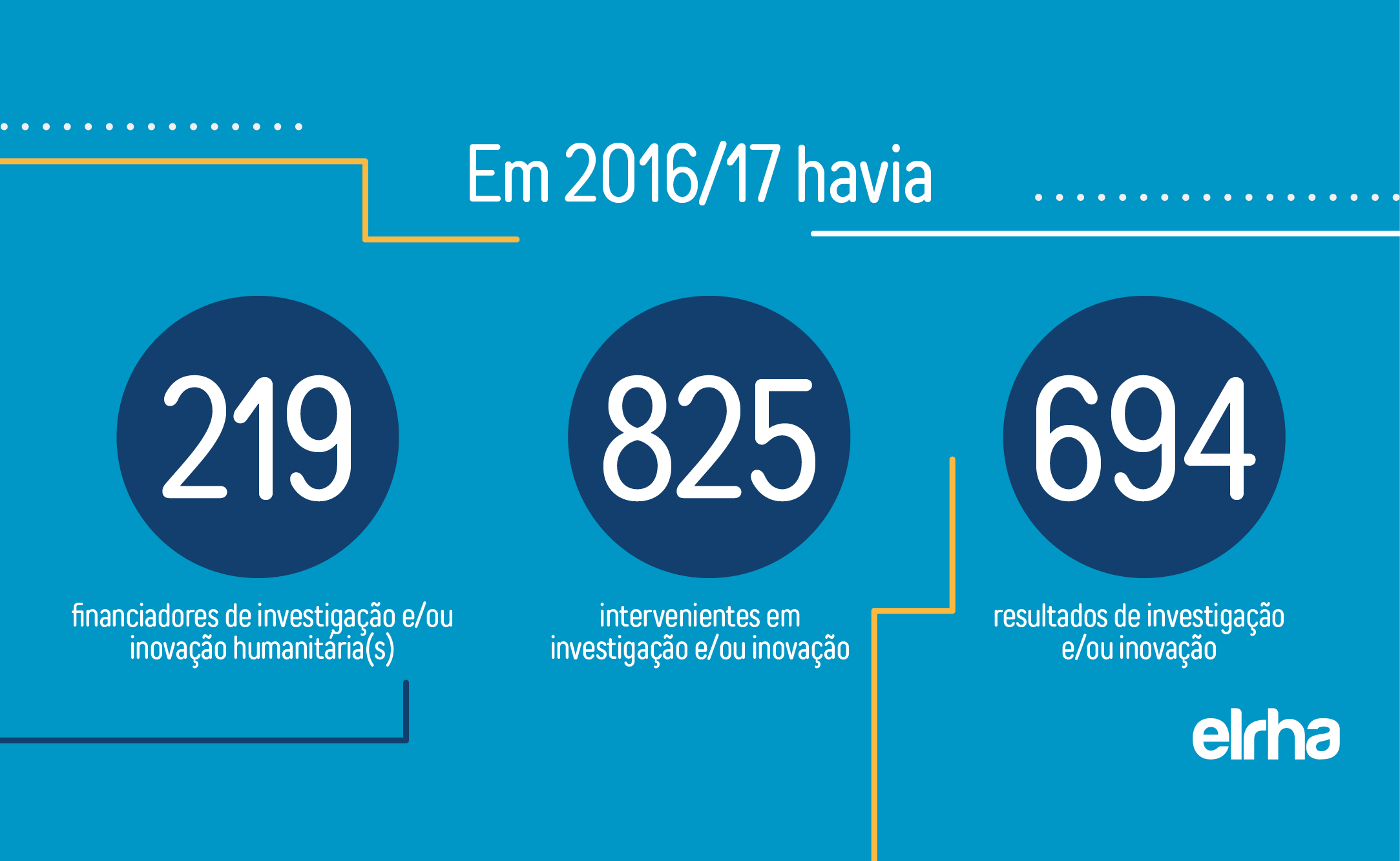 Em 2016/17 havia

219

financiadores de investigação e/ou inovação humanitária(s)

825

intervenientes em investigação e/ou inovação

694

resultados de investigação e/ou inovação

elrha