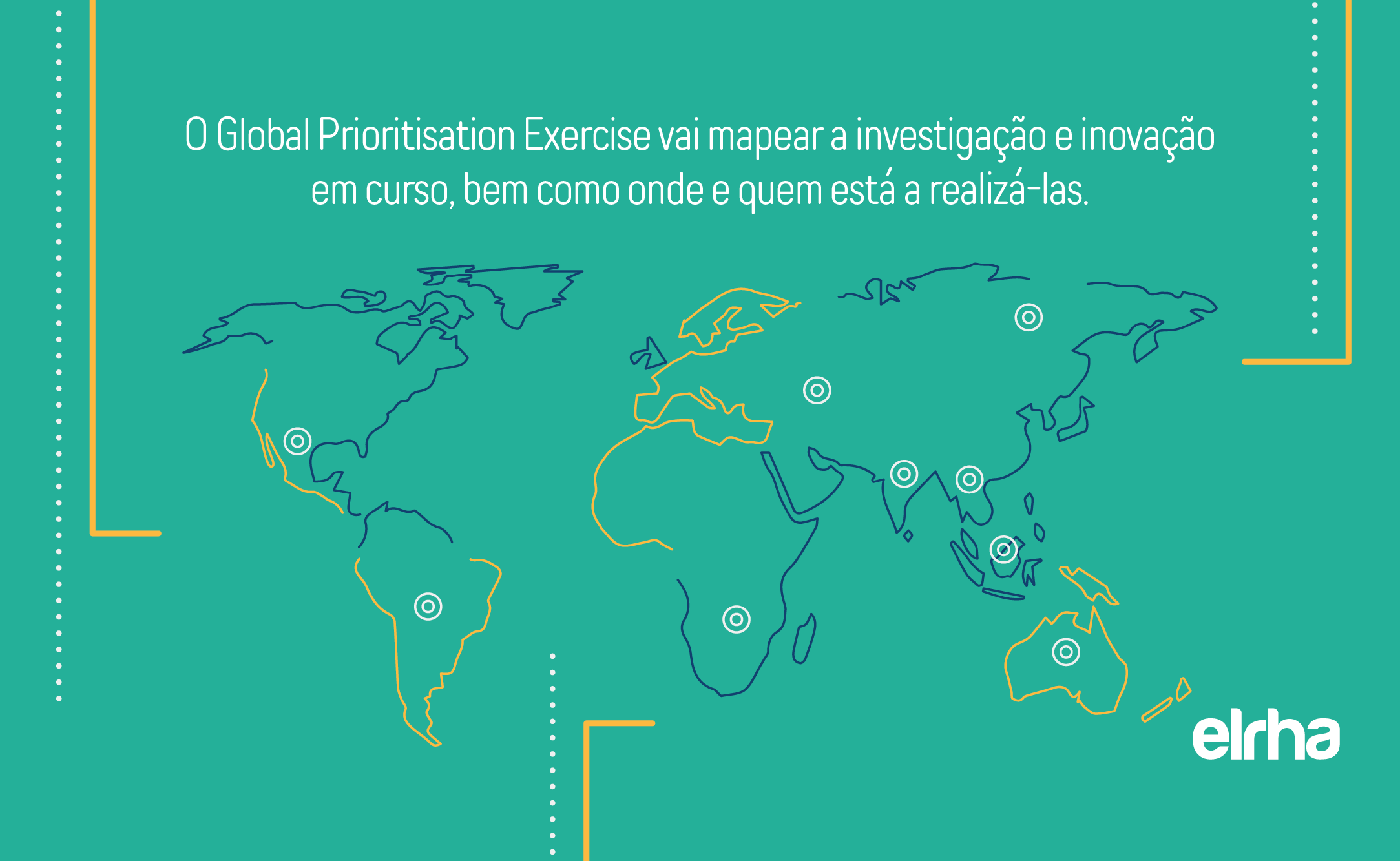 O Global Prioritisation Exercise vai mapear a investigação e inovação em curso, bem como onde e quem está a realizá-las.

elrha