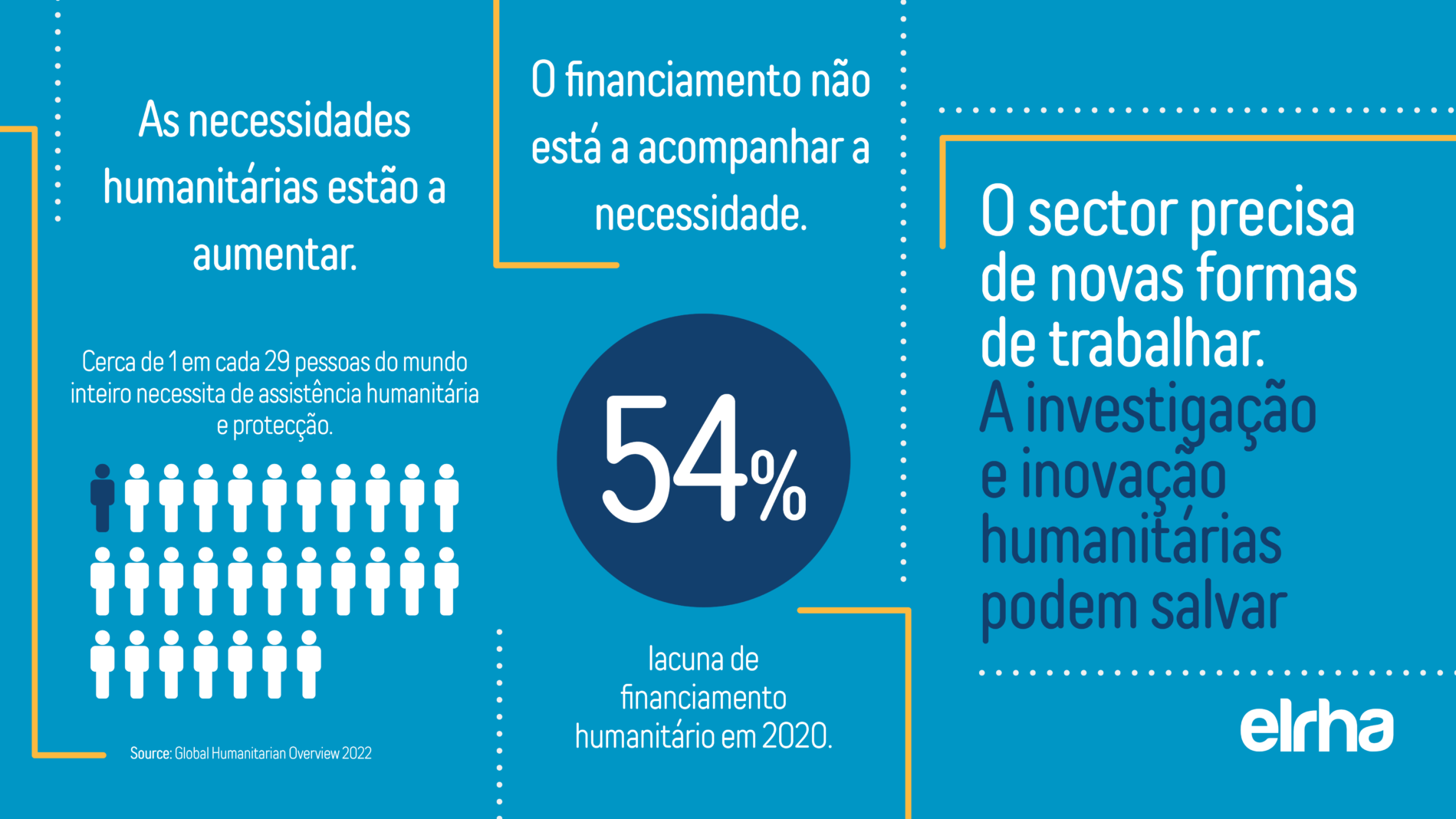 As necessidades humanitárias estão a aumentar.

Cerca de 1 em cada 29 pessoas do mundo inteiro necessita de assistência humanitária e protecção.

Source: Global Humanitarian Overview 2022

O financiamento não está a acompanhar a necessidade.

54%

lacuna de financiamento humanitário em 2020.

O sector precisa de novas formas de trabalhar. A investigação e inovação humanitárias podem salvar

elrha