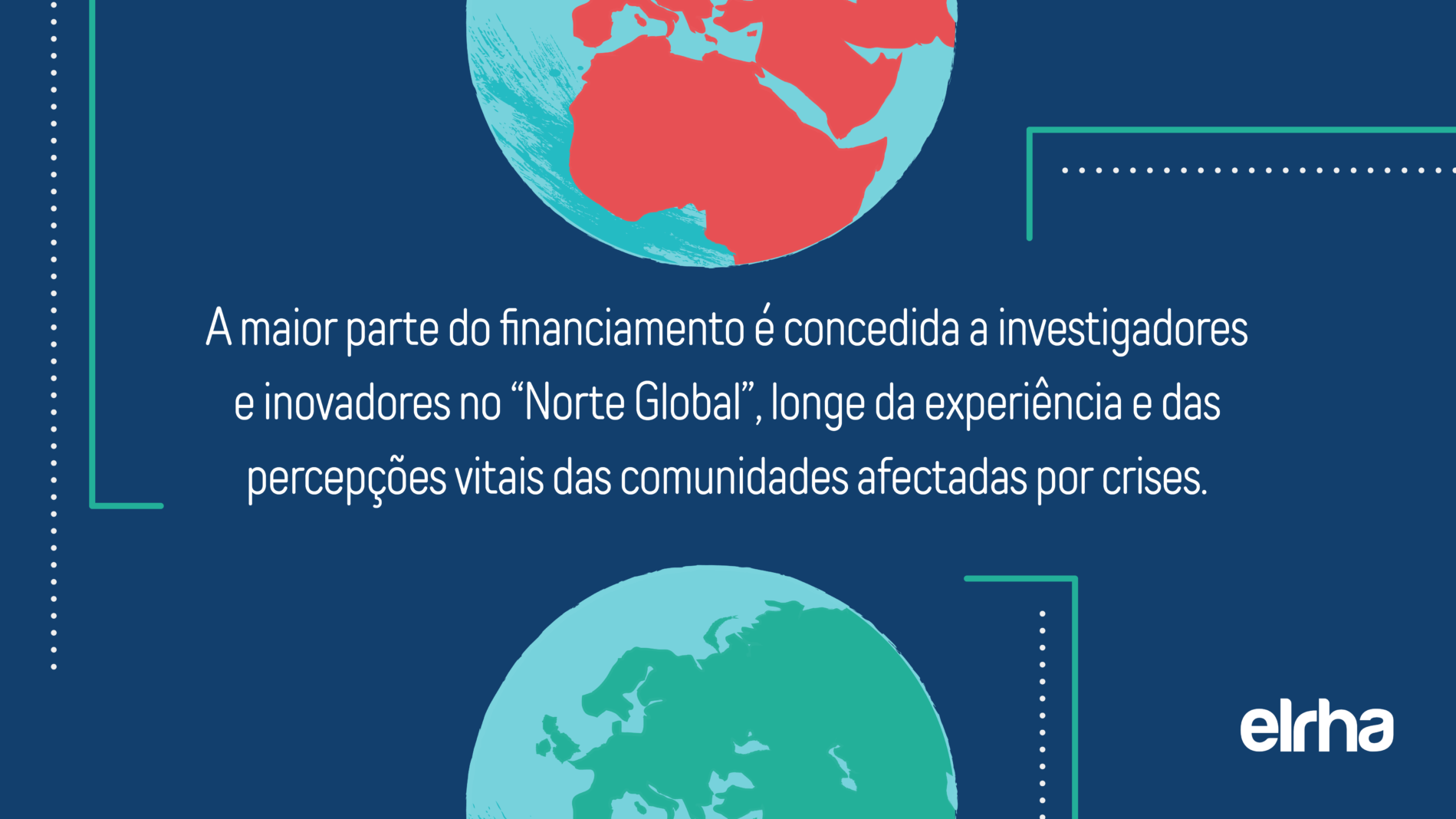 A maior parte do financiamento é concedida a investigadores e inovadores no “Norte Global”, longe da experiência e das percepções vitais das comunidades afectadas por crises.

elrha