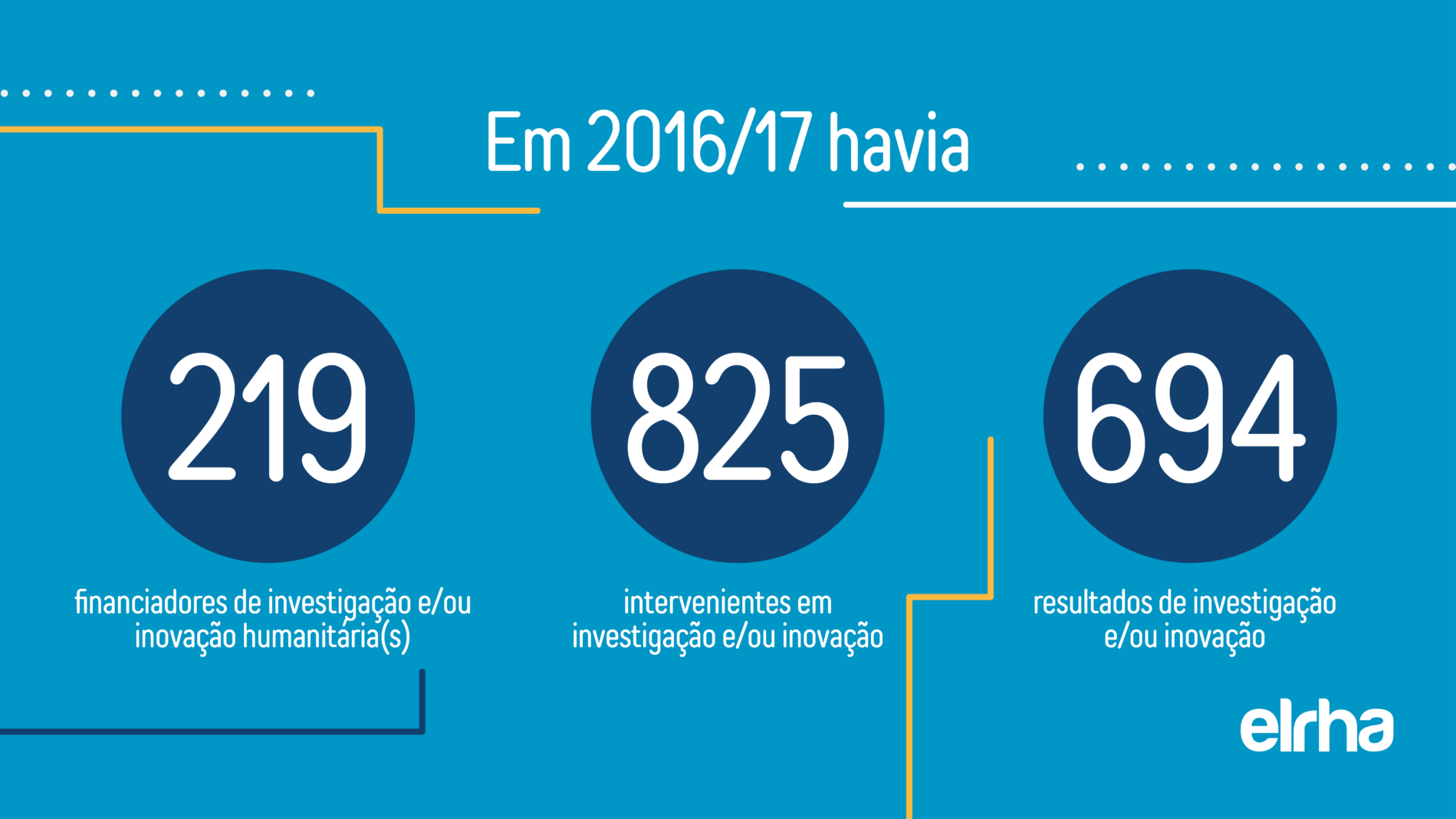 Em 2016/17 havia

219

financiadores de investigação e/ou inovação humanitária(s)

825

intervenientes em investigação e/ou inovação

694

resultados de investigação e/ou inovação

elrha