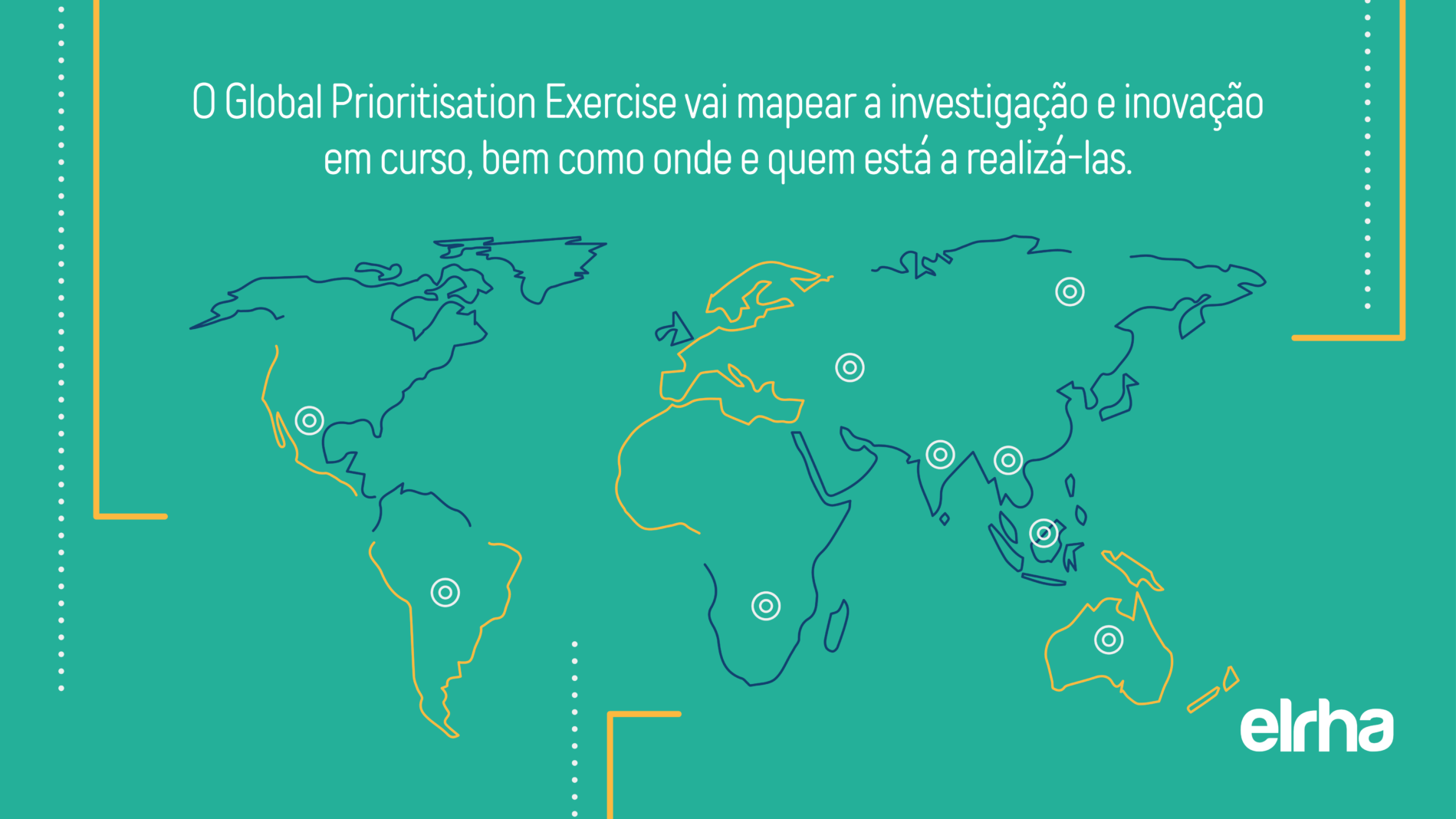 O Global Prioritisation Exercise vai mapear a investigação e inovação em curso, bem como onde e quem está a realizá-las.

elrha