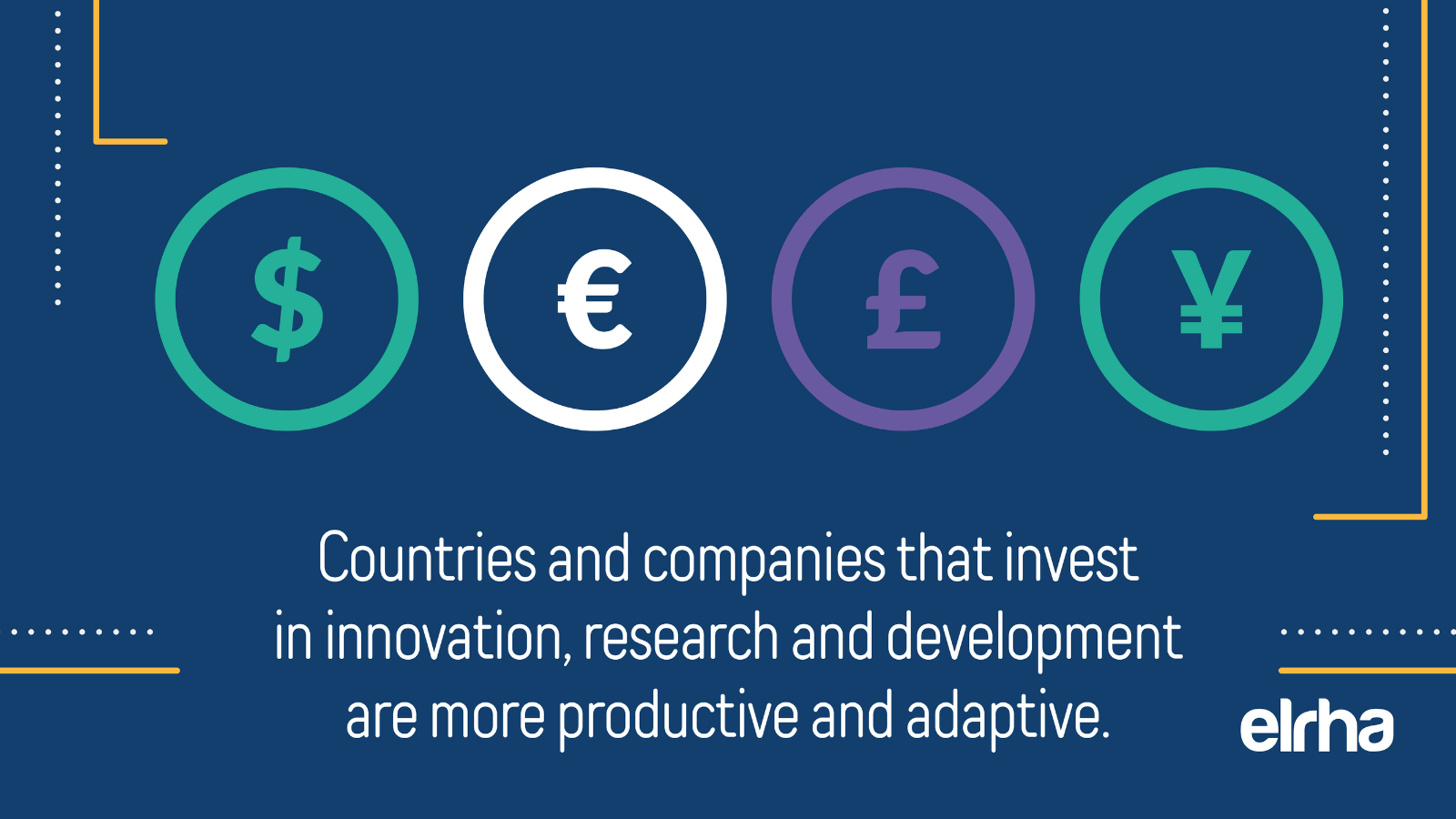 $ € £ ¥

Countries and companies that invest in innovation, research and development are more productive and adaptive.

elrha