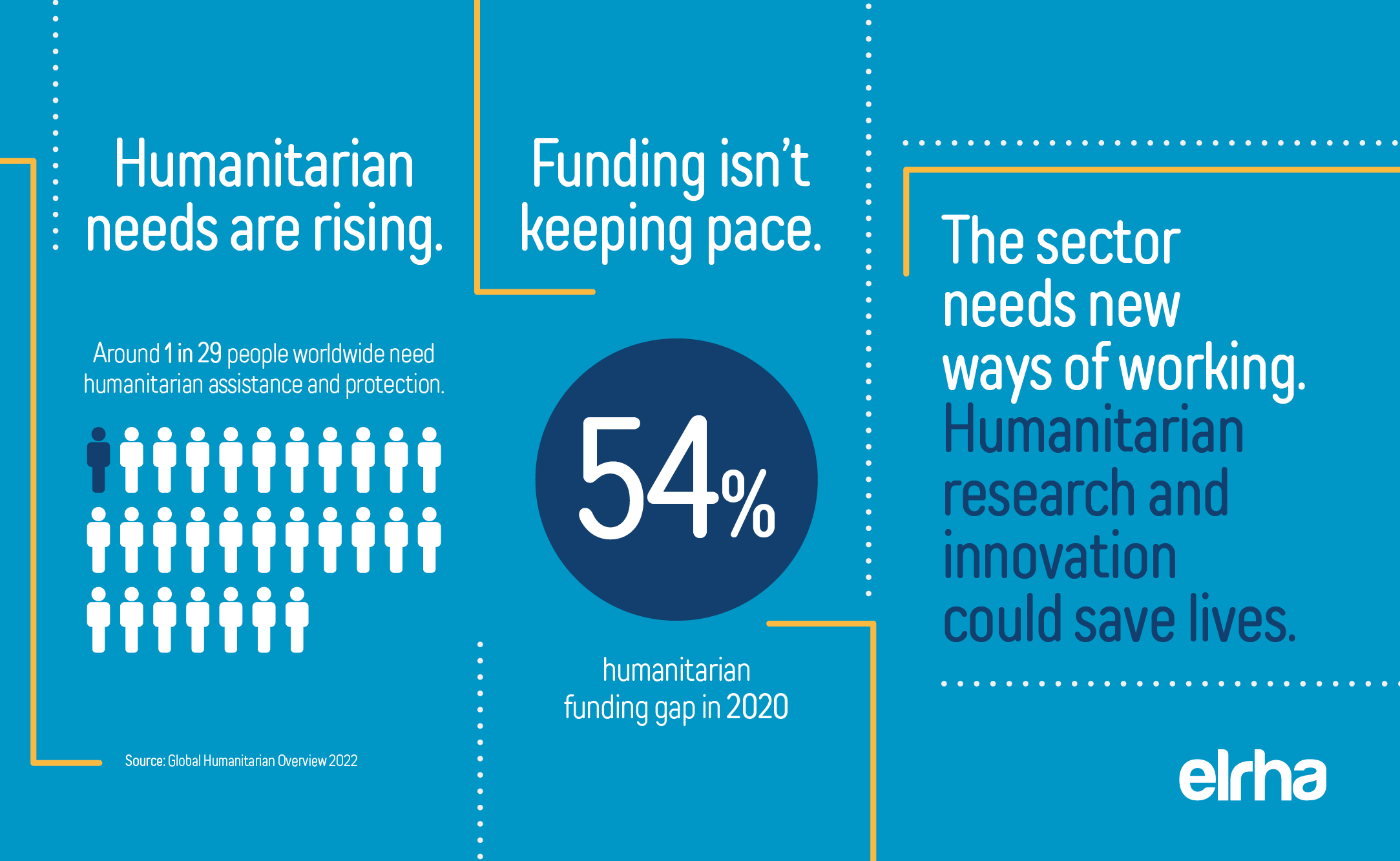 Humanitarian needs are rising.

Around 1 in 29 people worldwide need humanitarian assistance and protection.

Source: Global Humanitarian Overview 2022

Funding isn't keeping pace.

54%

humanitarian funding gap in 2020

The sector needs new ways of working. Humanitarian research and innovation could save lives.

elrha