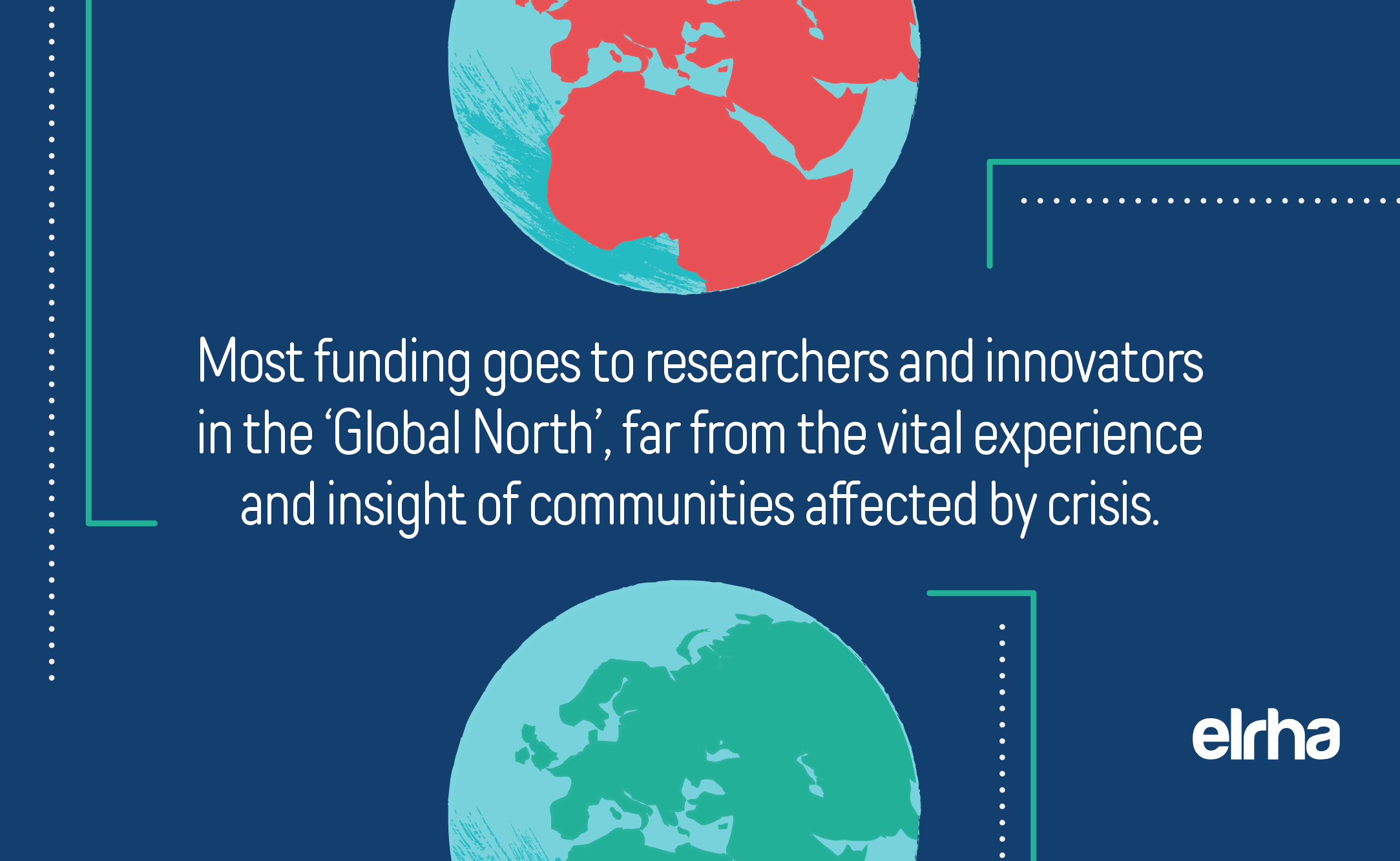 Most funding goes to researchers and innovators in the ‘Global North’, far from the vital experience and insight of communities affected by crisis.

elrha