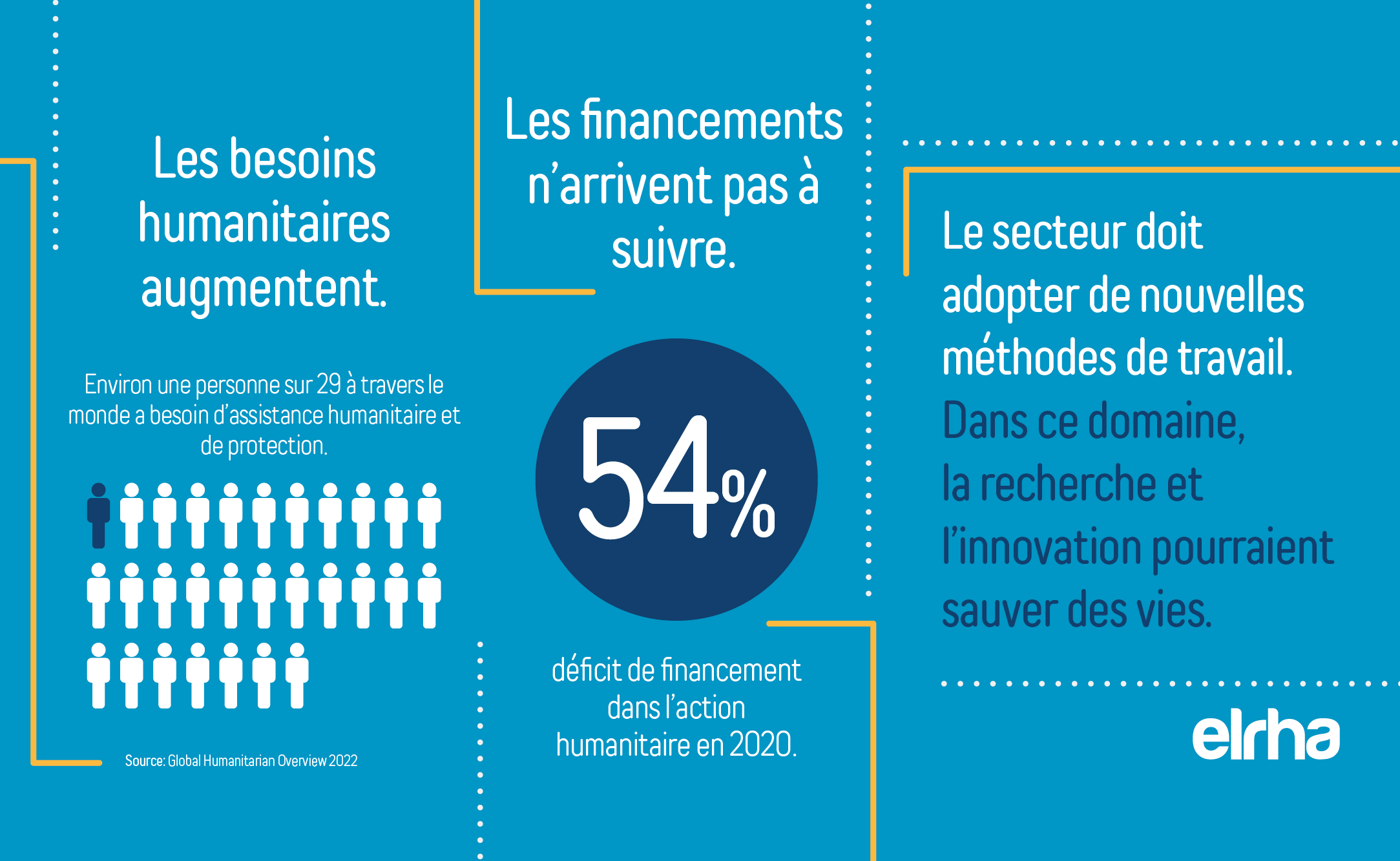 Les besoins humanitaires augmentent.

Environ une personne sur 29 à travers le monde a besoin d'assistance humanitaire et de protection.

Source: Global Humanitarian Overview 2022

Les financements n'arrivent pas à suivre.

54%

déficit de financement dans l'action humanitaire en 2020.

Le secteur doit adopter de nouvelles méthodes de travail. Dans ce domaine, la recherche et l'innovation pourraient sauver des vies.

elrha