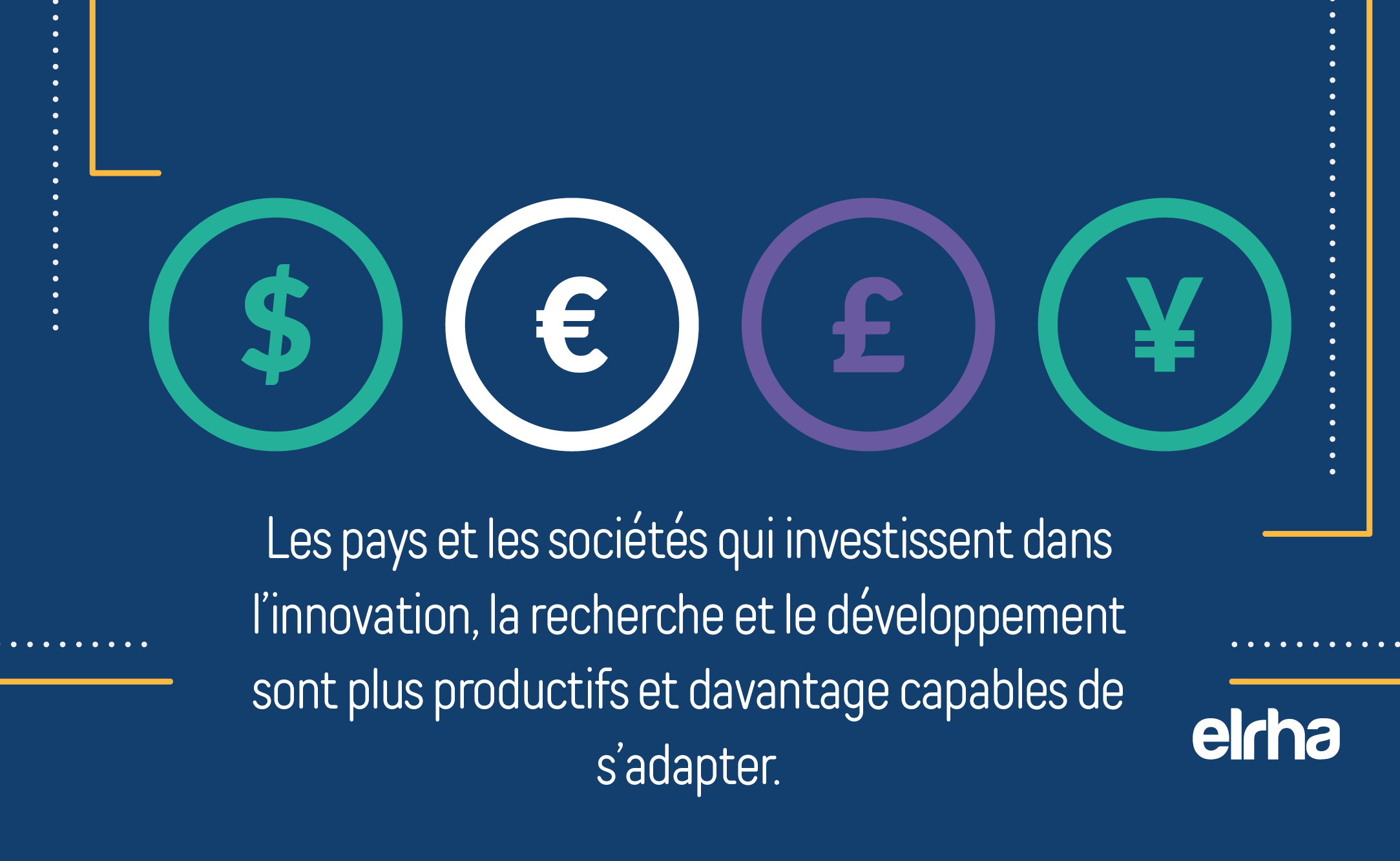 $ € £ ¥

Les pays et les sociétés qui investissent dans l'innovation, la recherche et le développement sont plus productifs et davantage capables de s'adapter.

elrha