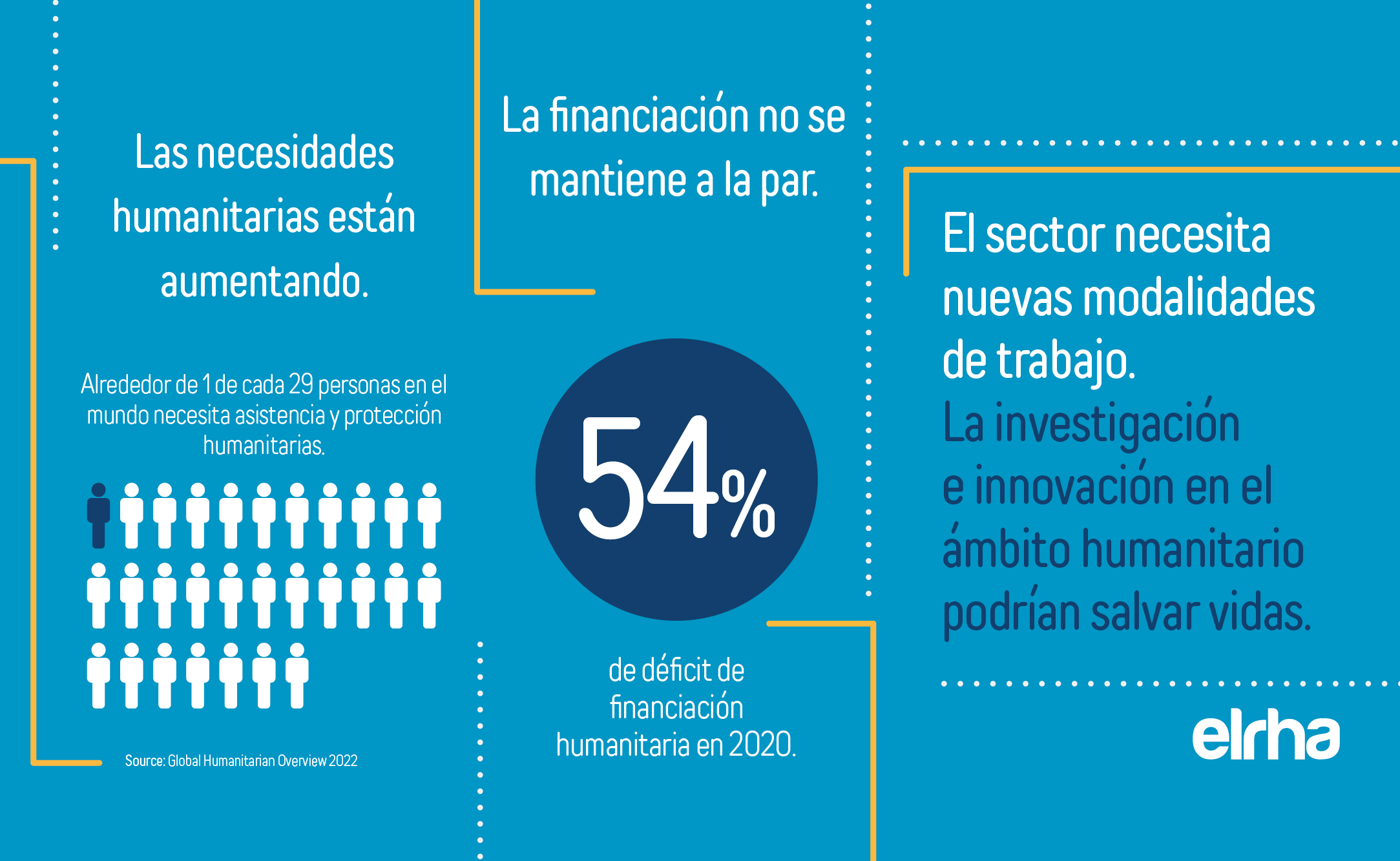 Las necesidades humanitarias están aumentando.

Alrededor de 1 de cada 29 personas en el mundo necesita asistencia y protección humanitarias.

Source: Global Humanitarian Overview 2022

La financiación no se mantiene a la par.

54%

de déficit de financiación humanitaria en 2020.

El sector necesita nuevas modalidades de trabajo.
La investigación e innovación en el ámbito humanitario podrían salvar vidas.

elrha