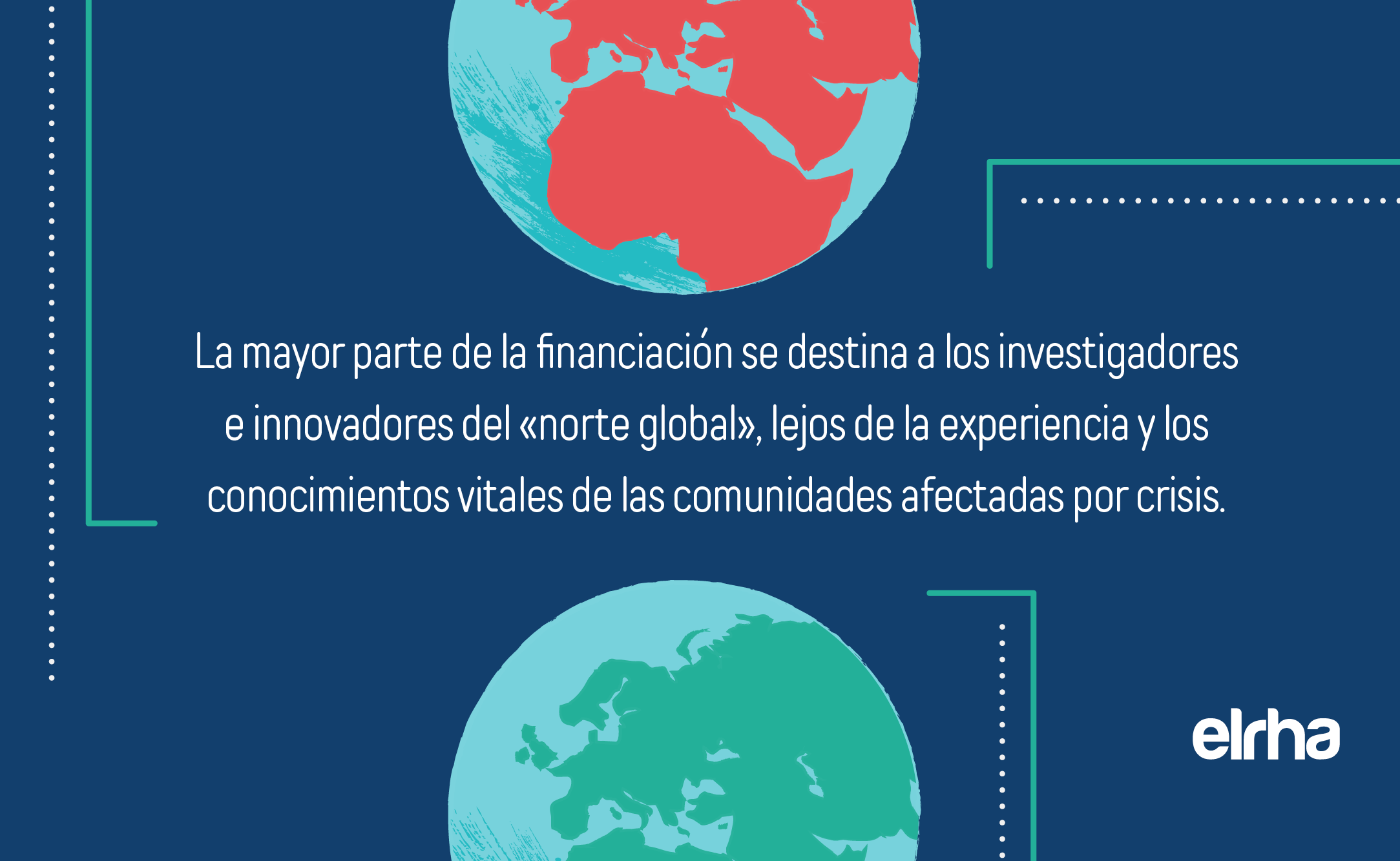 La mayor parte de la financiación se destina a los investigadores e innovadores del «norte global», lejos de la experiencia y los conocimientos vitales de las comunidades afectadas por crisis.

elrha