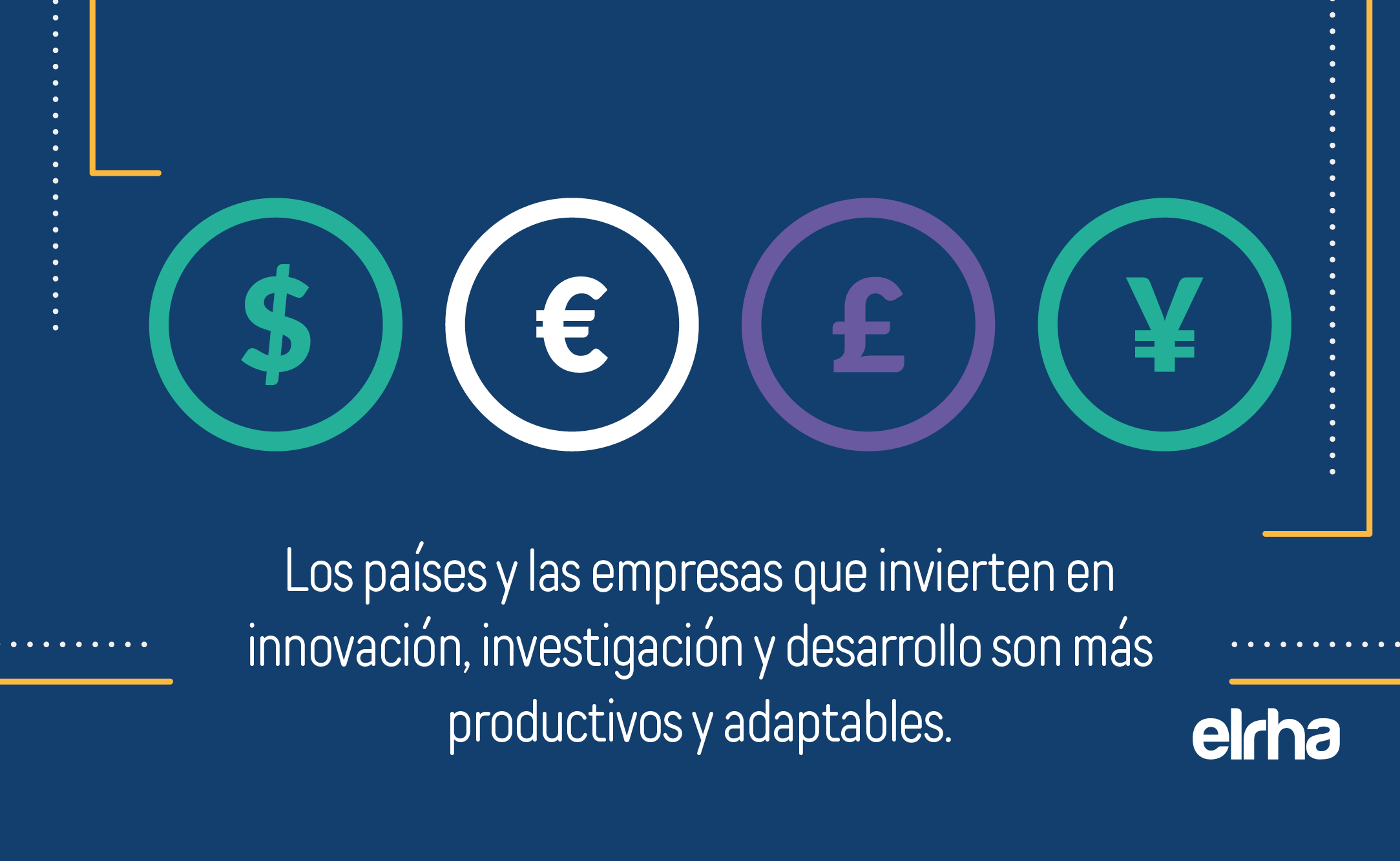 $ € £ ¥

Los países y las empresas que invierten en innovación, investigación y desarrollo son más productivos y adaptables.

elrha