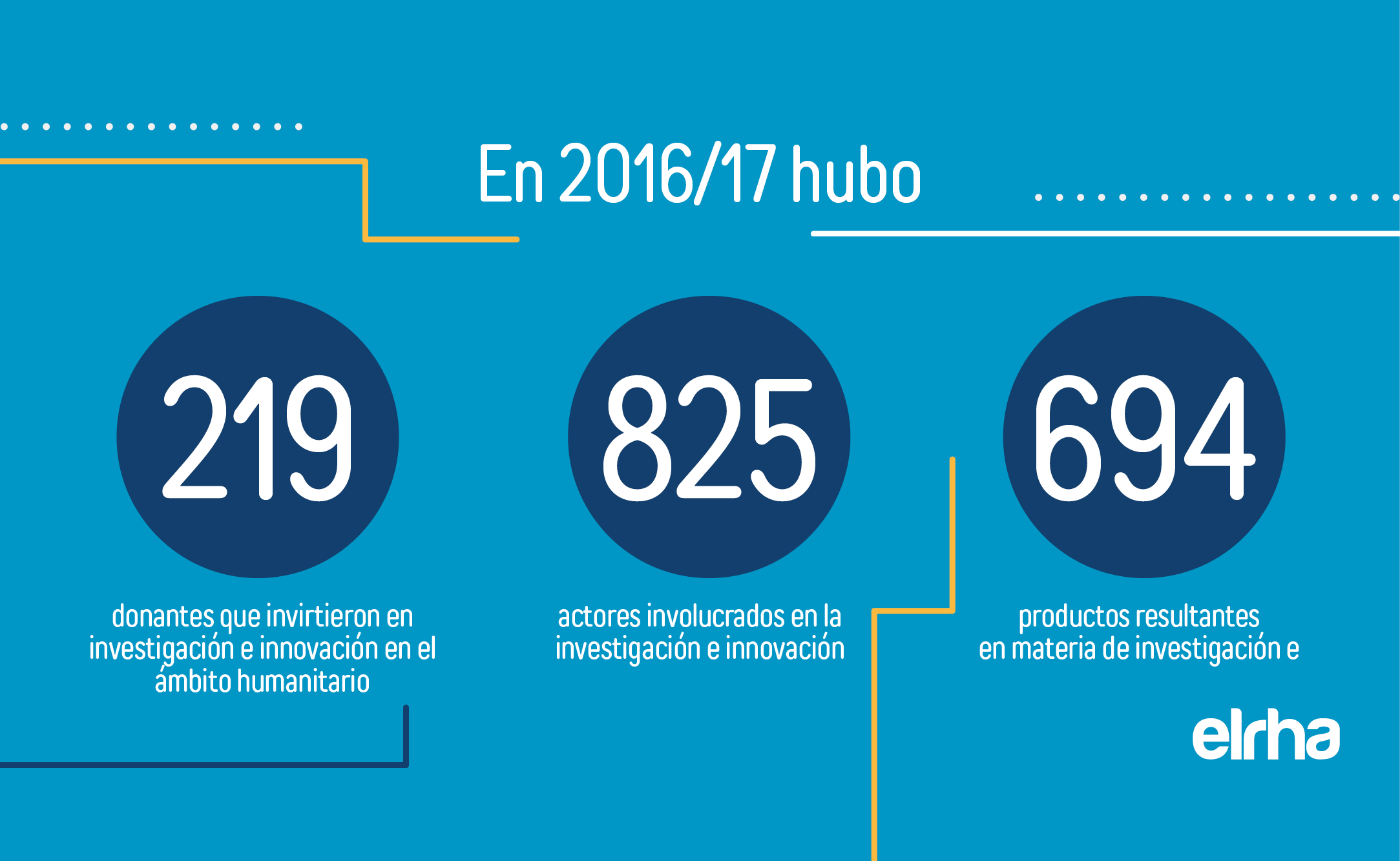 En 2016/17 hubo

219

donantes que invirtieron en investigación e innovación en el ámbito humanitario

825

actores involucrados en la investigación e innovación

694

productos resultantes en materia de investigación e

elrha