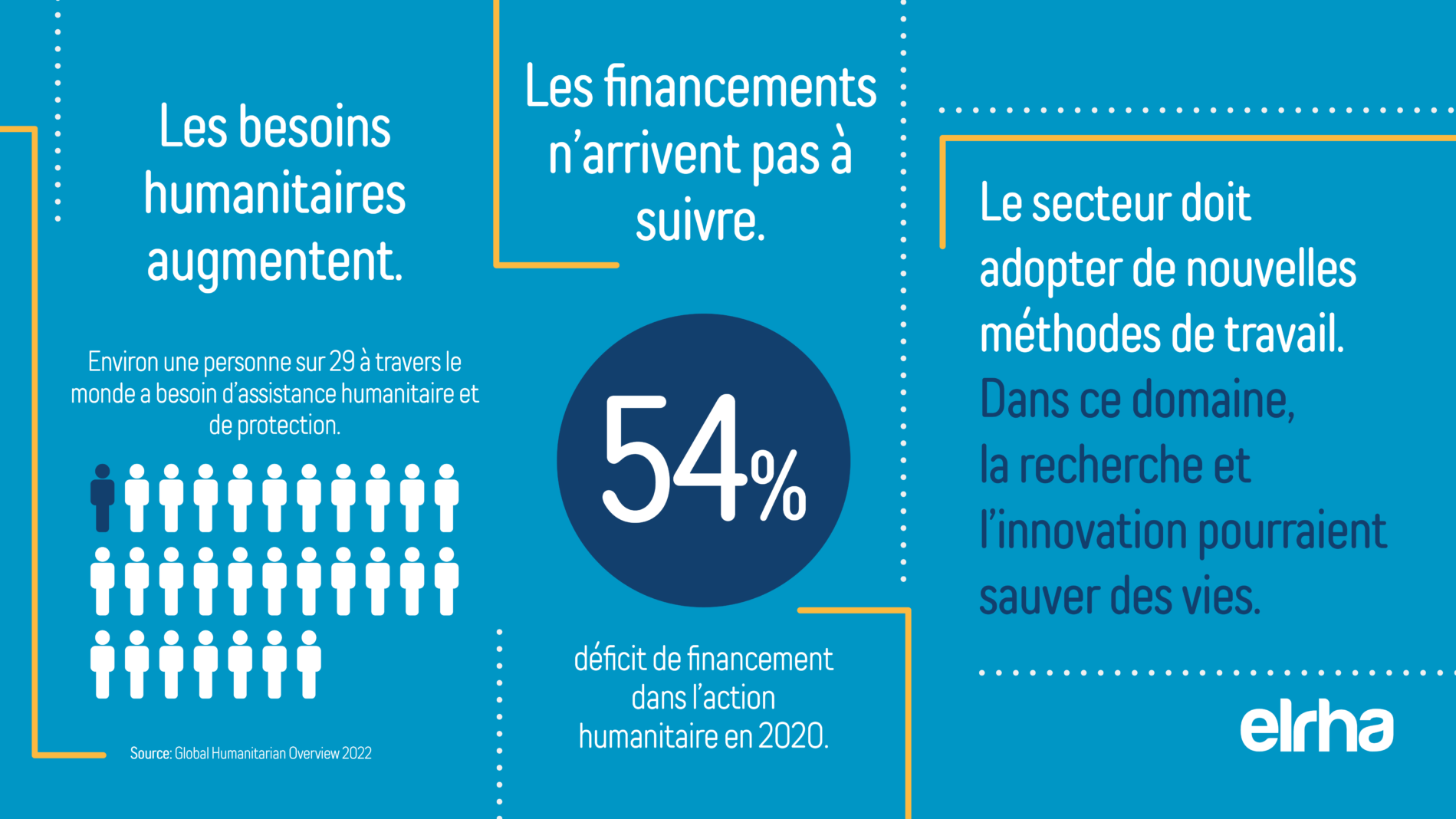 Les besoins humanitaires augmentent.

Environ une personne sur 29 à travers le monde a besoin d'assistance humanitaire et de protection.

Source: Global Humanitarian Overview 2022

Les financements n'arrivent pas à suivre.

54%

déficit de financement dans l'action humanitaire en 2020.

Le secteur doit adopter de nouvelles méthodes de travail. Dans ce domaine, la recherche et l'innovation pourraient sauver des vies.

elrha