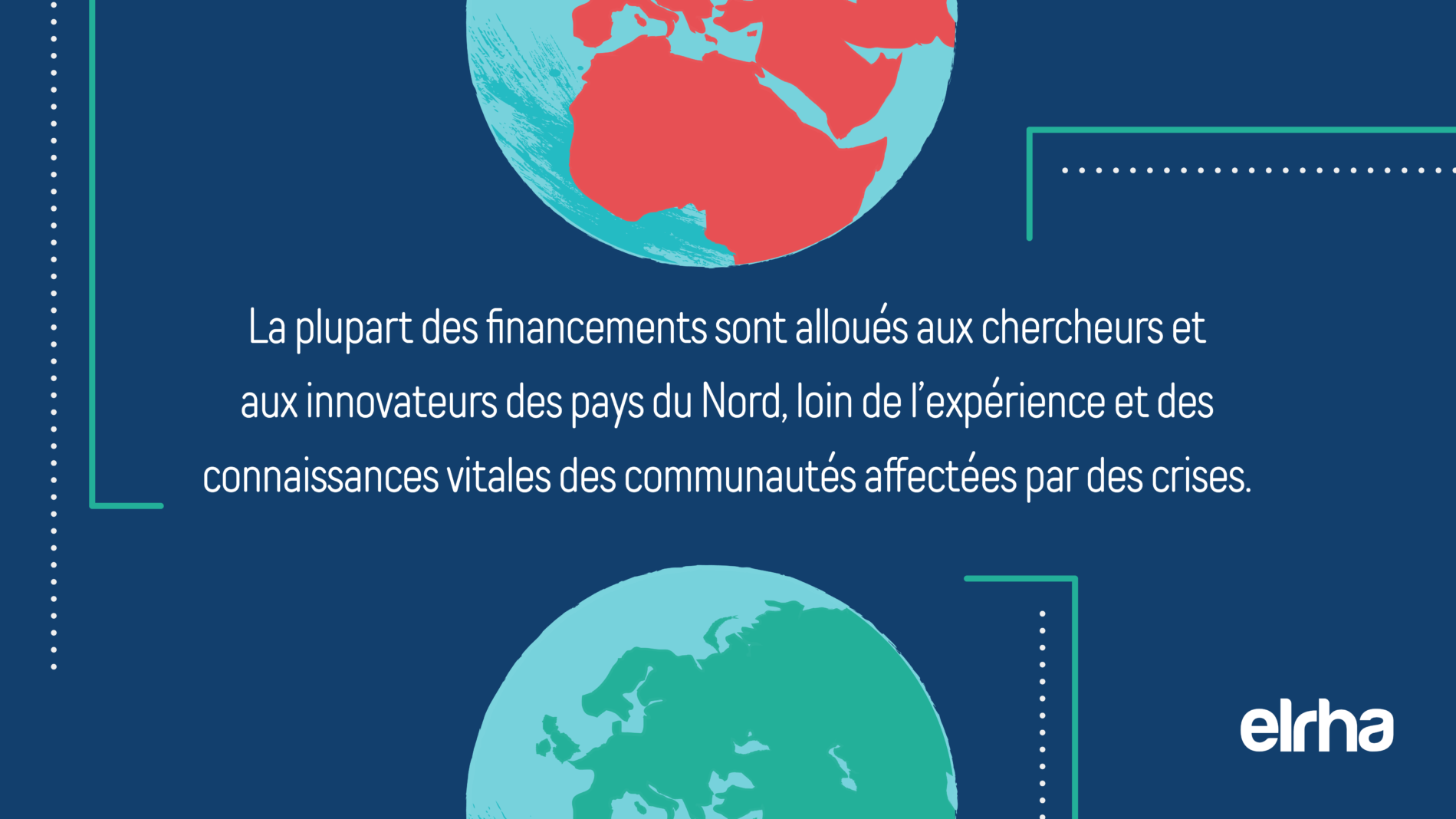 La plupart des financements sont alloués aux chercheurs et aux innovateurs des pays du Nord, loin de l'expérience et des connaissances vitales des communautés affectées par des crises.

elrha