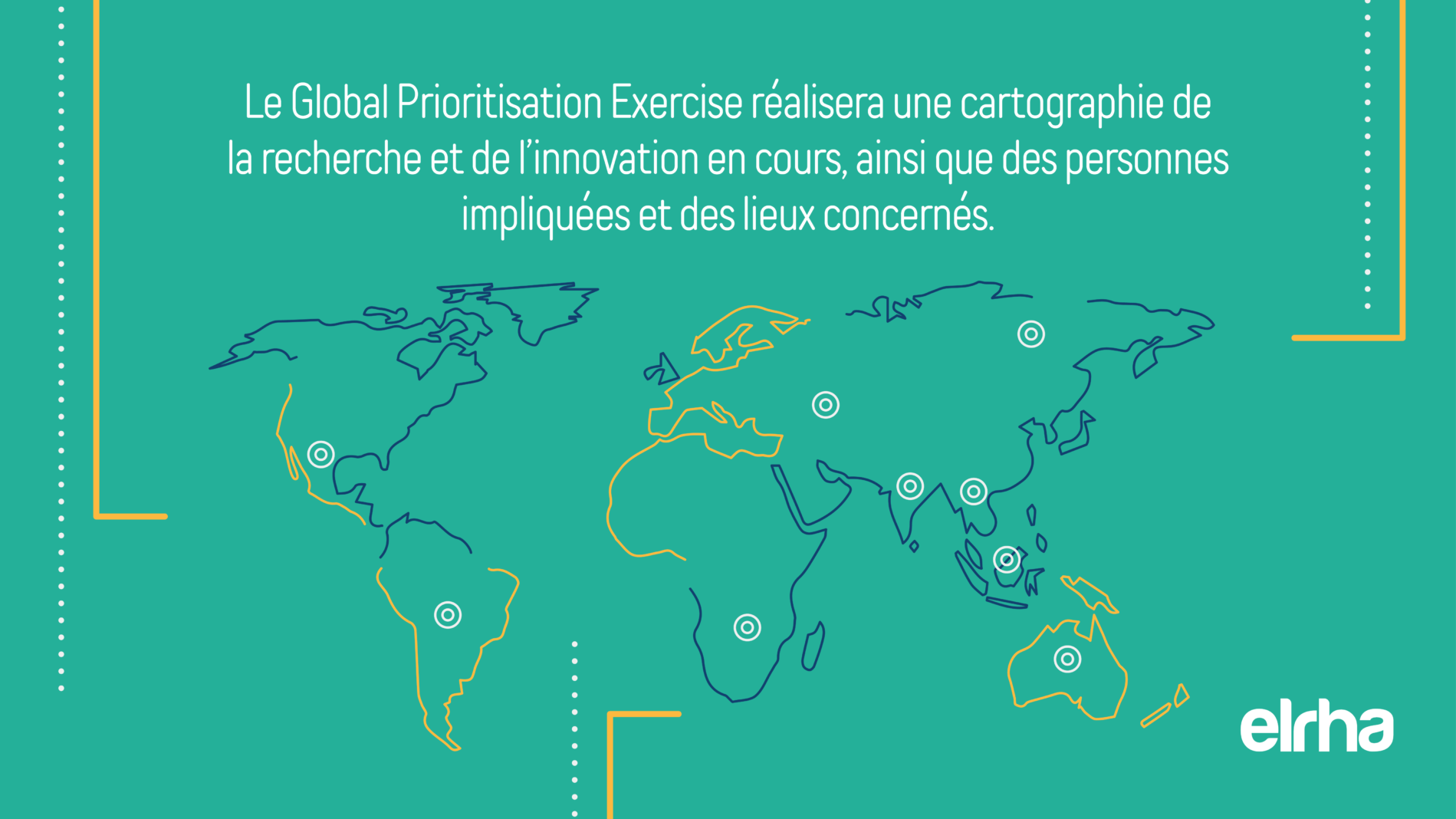 Le Global Prioritisation Exercise réalisera une cartographie de la recherche et de l'innovation en cours, ainsi que des personnes impliquées et des lieux concernés.

elrha