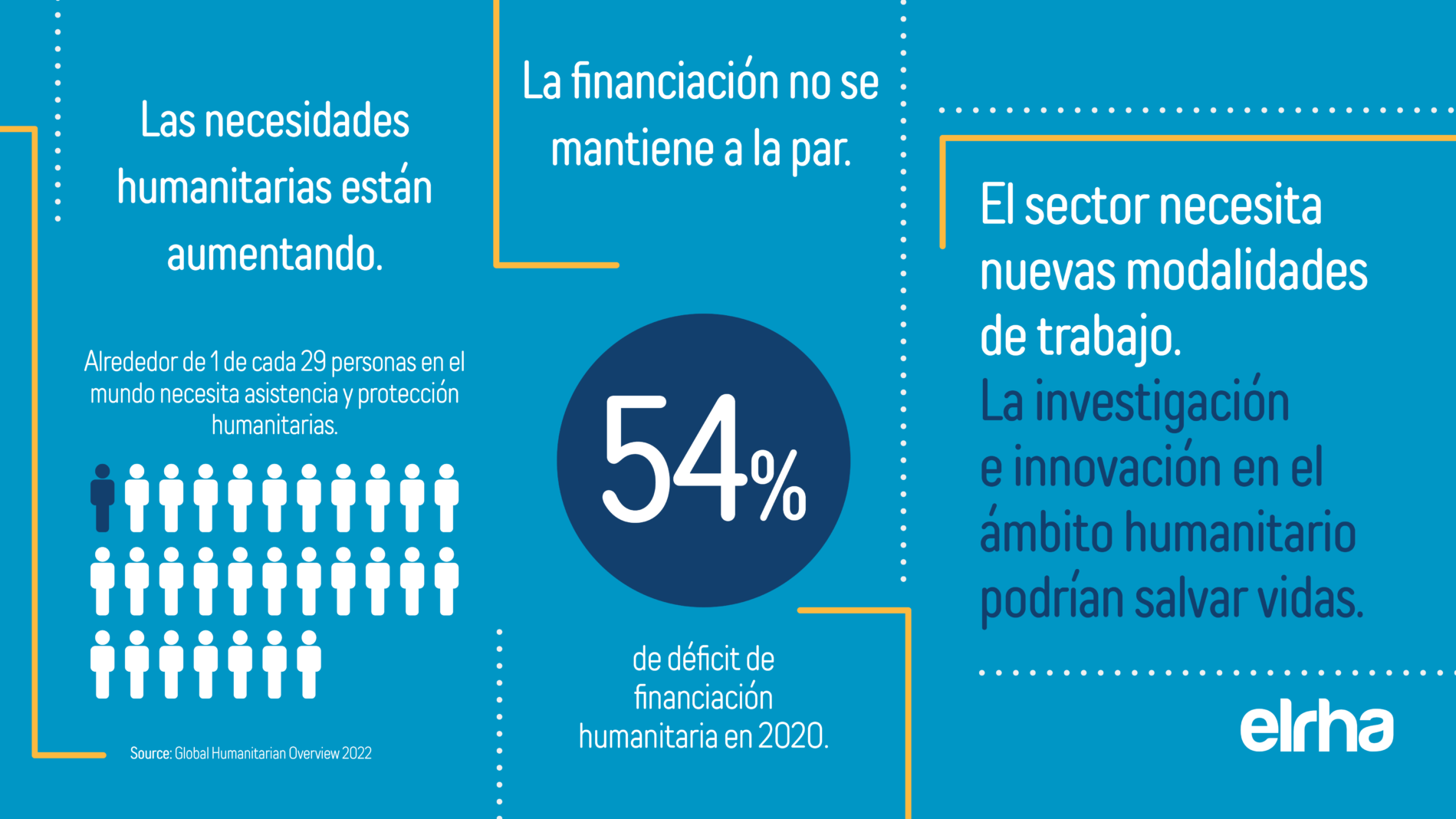 Las necesidades humanitarias están aumentando.

Alrededor de 1 de cada 29 personas en el mundo necesita asistencia y protección humanitarias.

Source: Global Humanitarian Overview 2022

La financiación no se mantiene a la par.

54%

de déficit de financiación humanitaria en 2020.

El sector necesita nuevas modalidades de trabajo.

La investigación e innovación en el ámbito humanitario podrían salvar vidas.

elrha