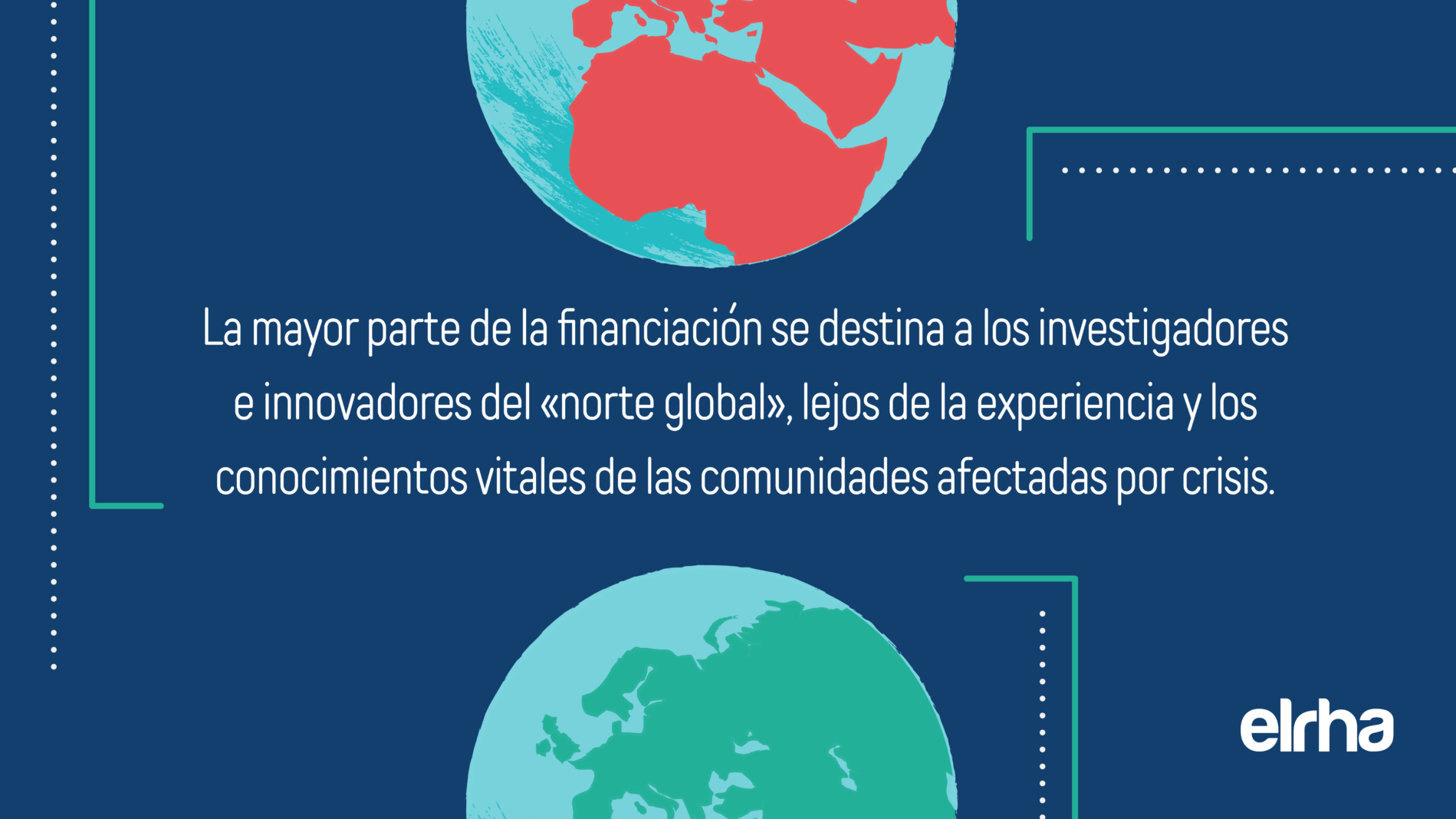 La mayor parte de la financiación se destina a los investigadores e innovadores del «norte global», lejos de la experiencia y los conocimientos vitales de las comunidades afectadas por crisis.

elrha