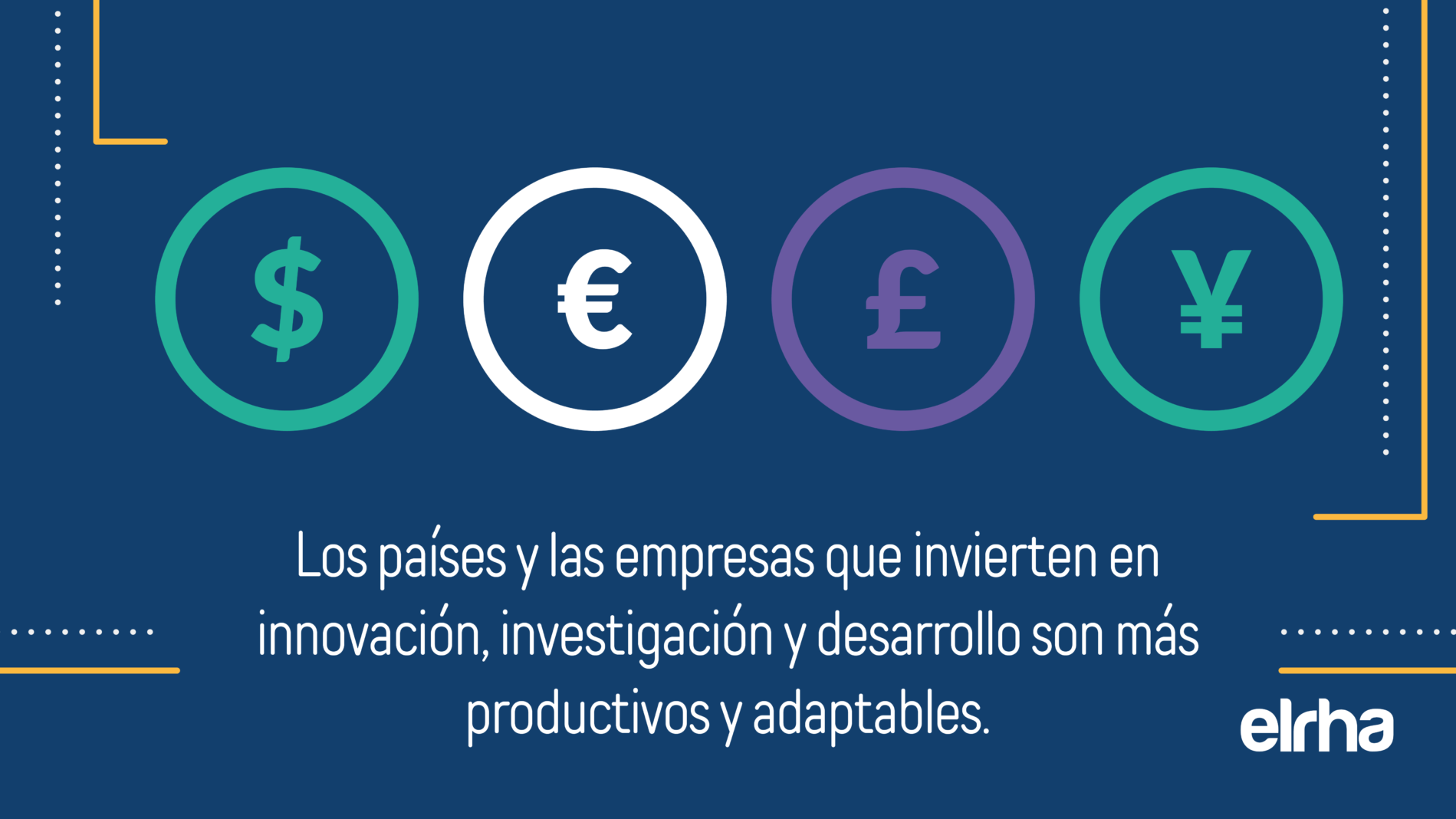 $ € £ ¥

Los países y las empresas que invierten en innovación, investigación y desarrollo son más productivos y adaptables.

elrha