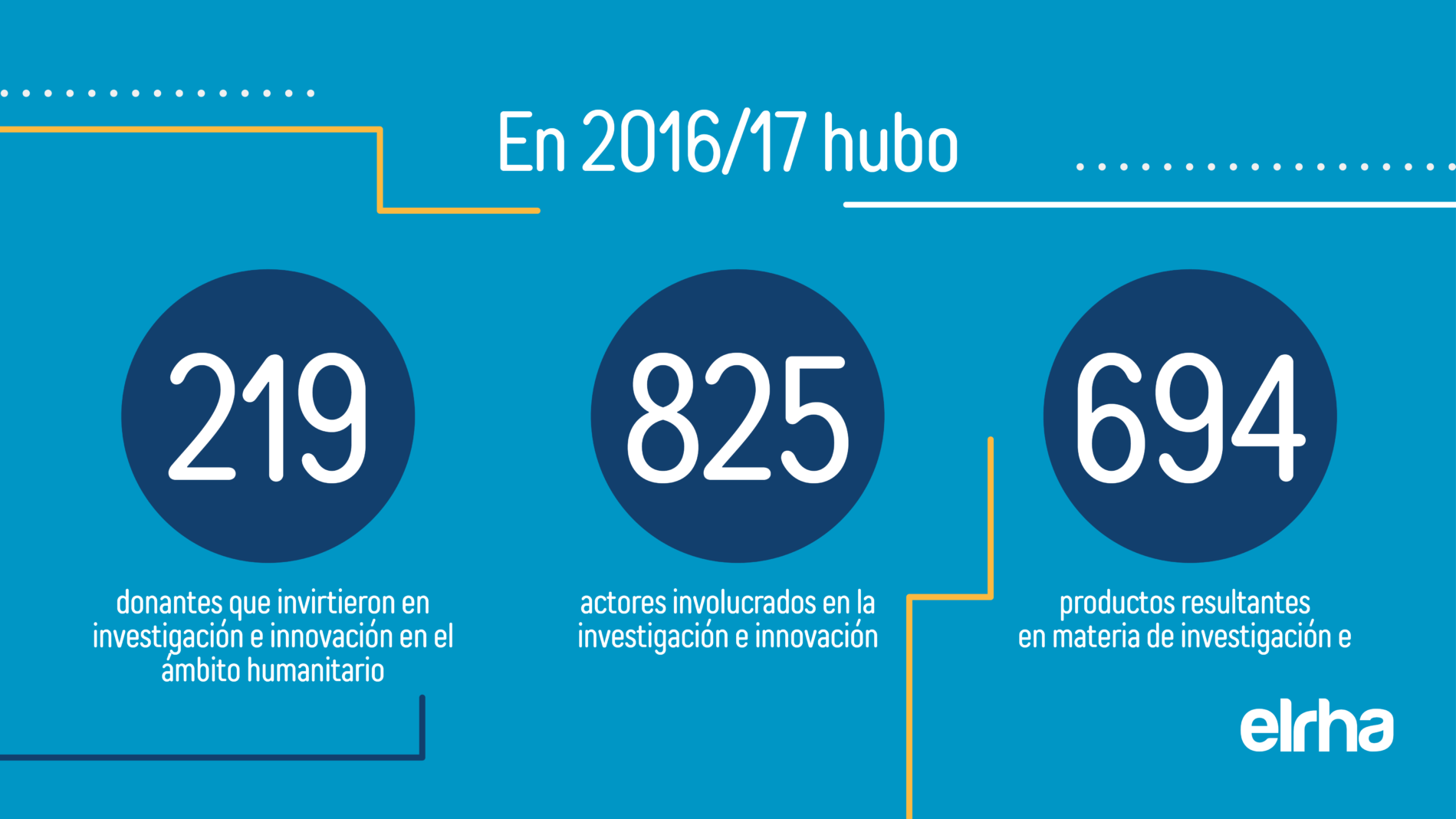 En 2016/17 hubo

219

donantes que invirtieron en investigación e innovación en el ámbito humanitario

825

actores involucrados en la investigación e innovación

694

productos resultantes en materia de investigación e

elrha