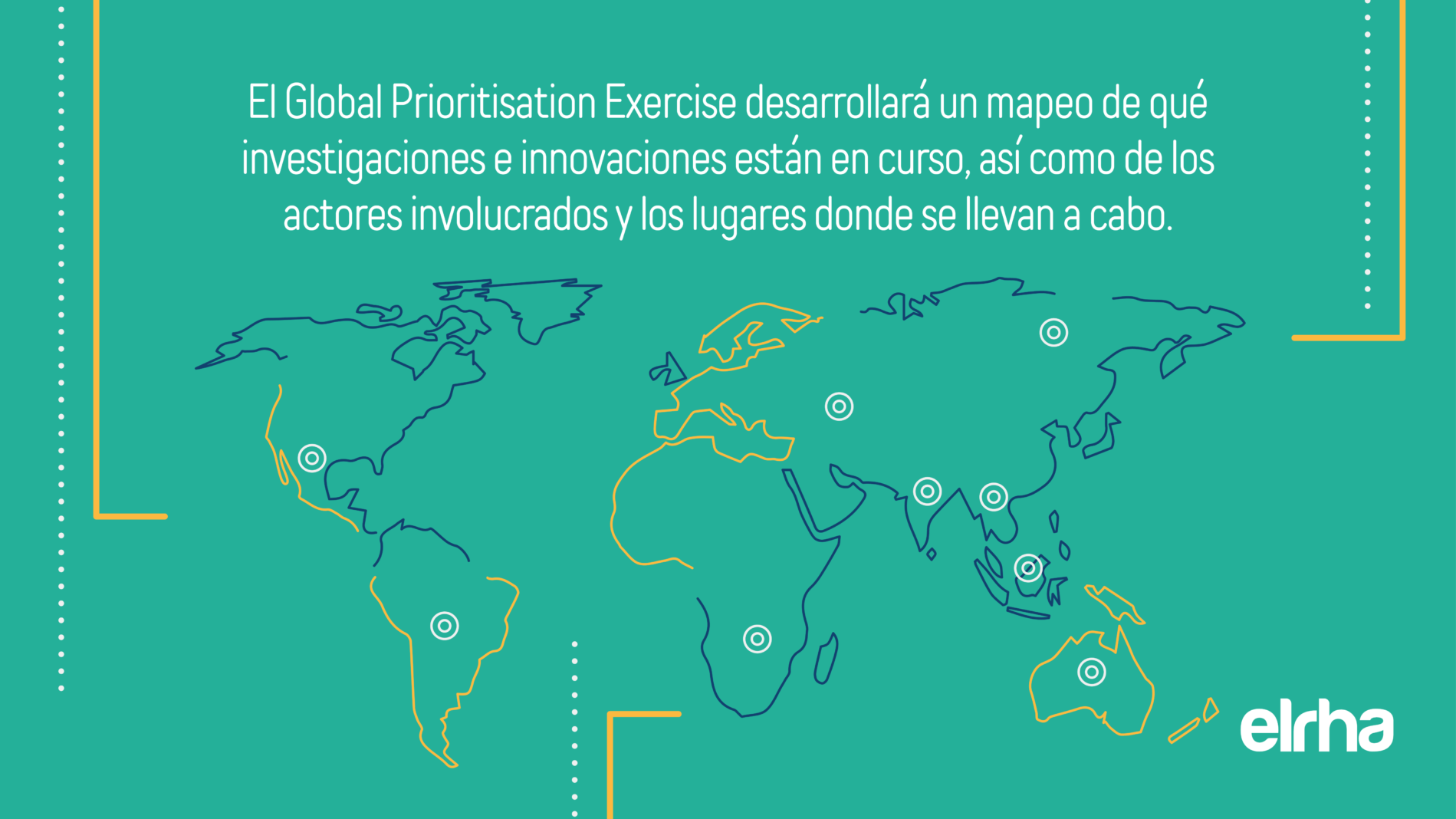 El Global Prioritisation Exercise desarrollará un mapeo de qué investigaciones e innovaciones están en curso, así como de los actores involucrados y los lugares donde se llevan a cabo.

elrha